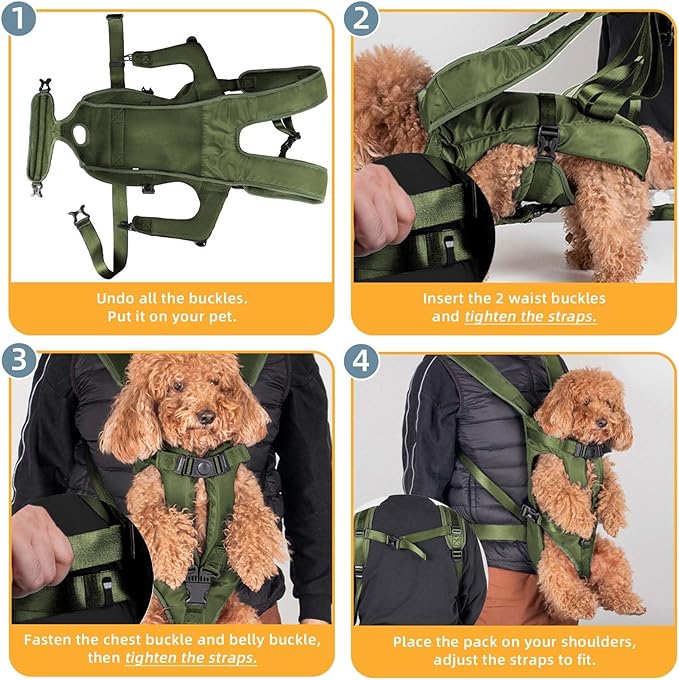 1

Undo all the buckles.
Put it on your pet.

2

Insert the 2 waist buckles and tighten the straps.

3

Fasten the chest buckle and belly buckle, then tighten the straps.

4

Place the pack on your shoulders, adjust the straps to fit.