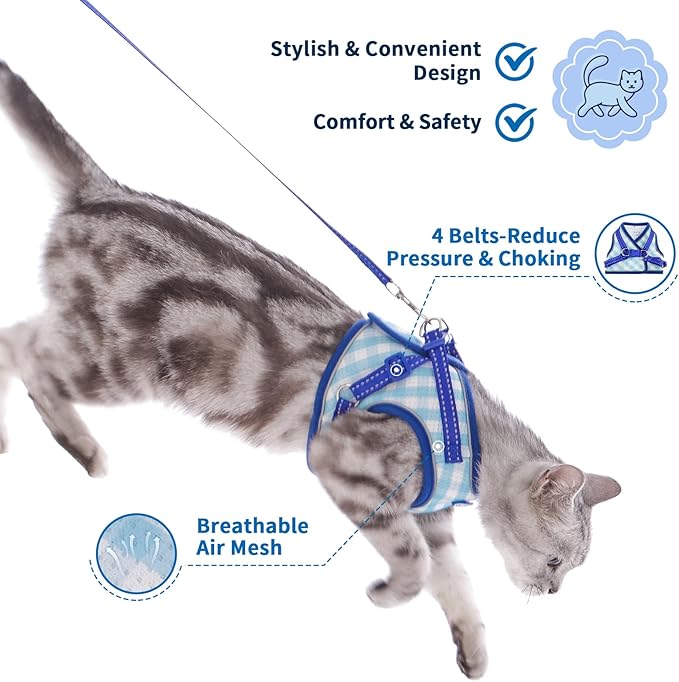 Stylish & Convenient Design

Comfort & Safety

4 Belts-Reduce Pressure & Choking

Breathable Air Mesh