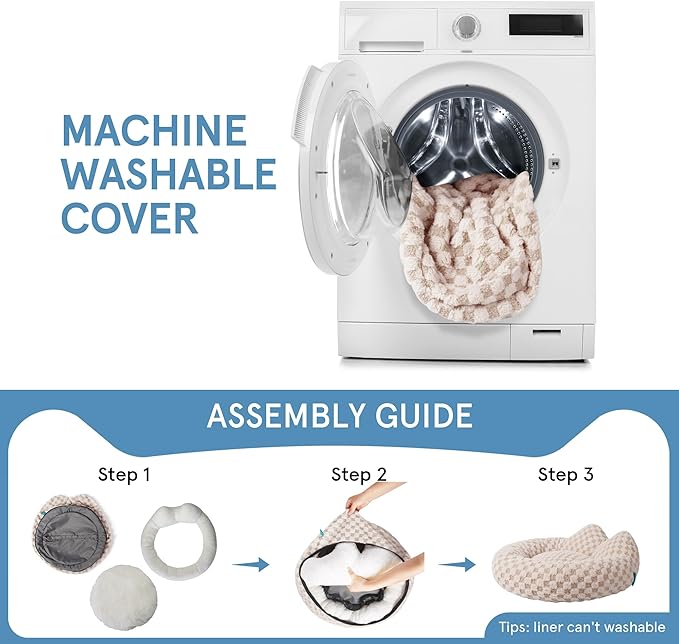 MACHINE WASHABLE COVER

ASSEMBLY GUIDE

Step 1

Step 2

Step 3

Tips: liner can't washable