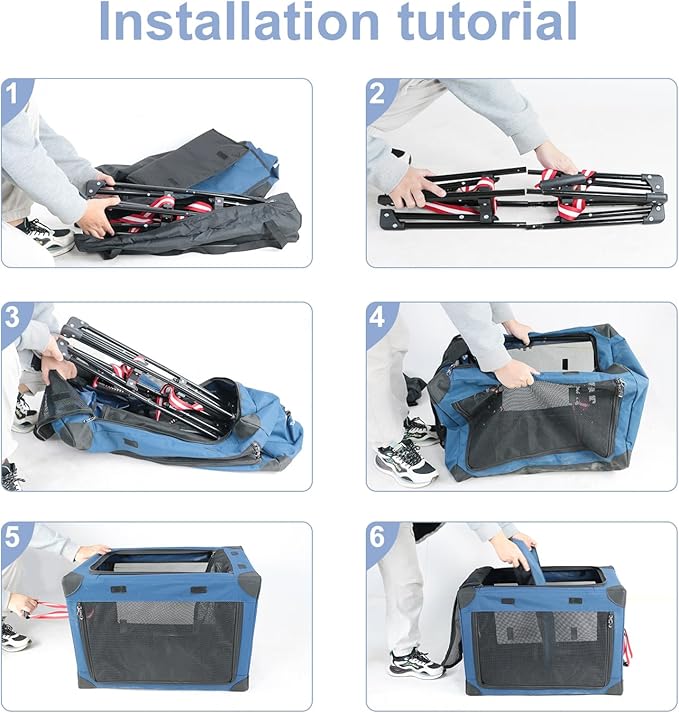 Installation tutorial

1

2

3

4

5

6