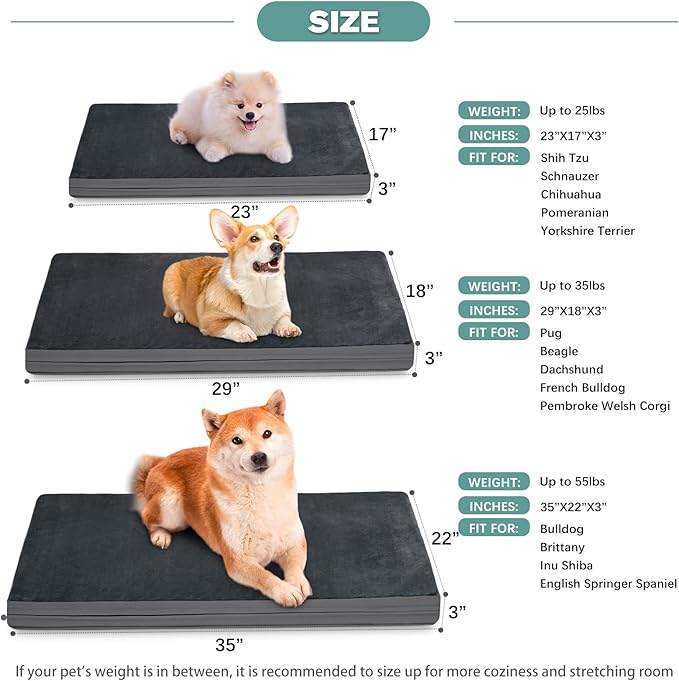 SIZE

17"
3"
23"

WEIGHT: Up to 25lbs
INCHES: 23"X17"X3"
FIT FOR: Shih Tzu
Schnauzer
Chihuahua
Pomeranian
Yorkshire Terrier

18"
3"
29"

WEIGHT: Up to 35lbs
INCHES: 29"X18"X3"
FIT FOR: Pug
Beagle
Dachshund
French Bulldog
Pembroke Welsh Corgi

22"
3"
35"

WEIGHT: Up to 55lbs
INCHES: 35"X22"X3"
FIT FOR: Bulldog
Brittany
Inu Shiba
English Springer Spaniel

If your pet's weight is in between, it is recommended to size up for more coziness and stretching room