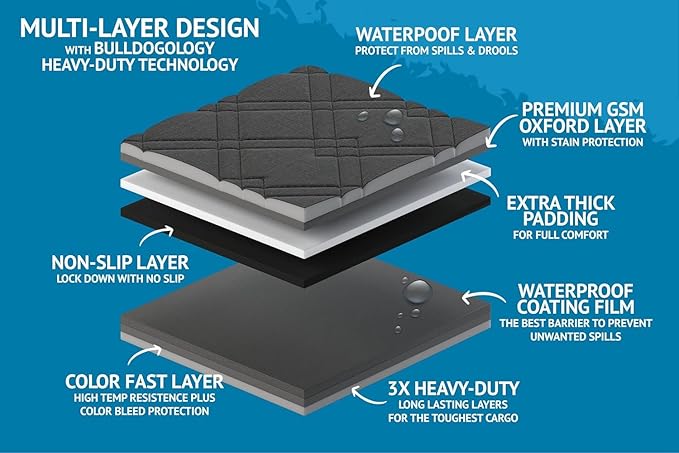 MULTI-LAYER DESIGN
WITH BULLDOGOLOGY
HEAVY-DUTY TECHNOLOGY

WATERPOOF LAYER
PROTECT FROM SPILLS & DROOLS

PREMIUM GSM
OXFORD LAYER
WITH STAIN PROTECTION

EXTRA THICK
PADDING
FOR FULL COMFORT

NON-SLIP LAYER
LOCK DOWN WITH NO SLIP

WATERPROOF
COATING FILM
THE BEST BARRIER TO PREVENT
UNWANTED SPILLS

COLOR FAST LAYER
HIGH TEMP RESISTENCE PLUS
COLOR BLEED PROTECTION

3X HEAVY-DUTY
LONG LASTING LAYERS
FOR THE TOUGHEST CARGO