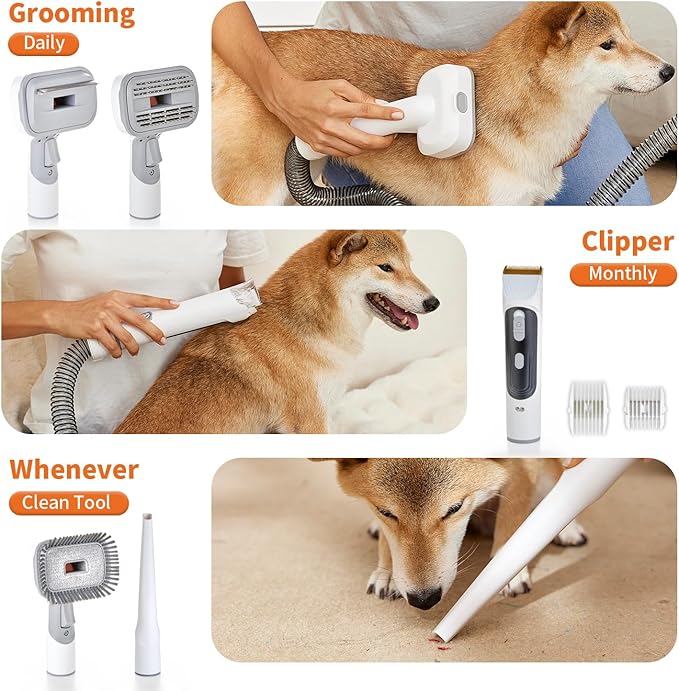 Grooming
Daily

Clipper
Monthly

Whenever
Clean Tool