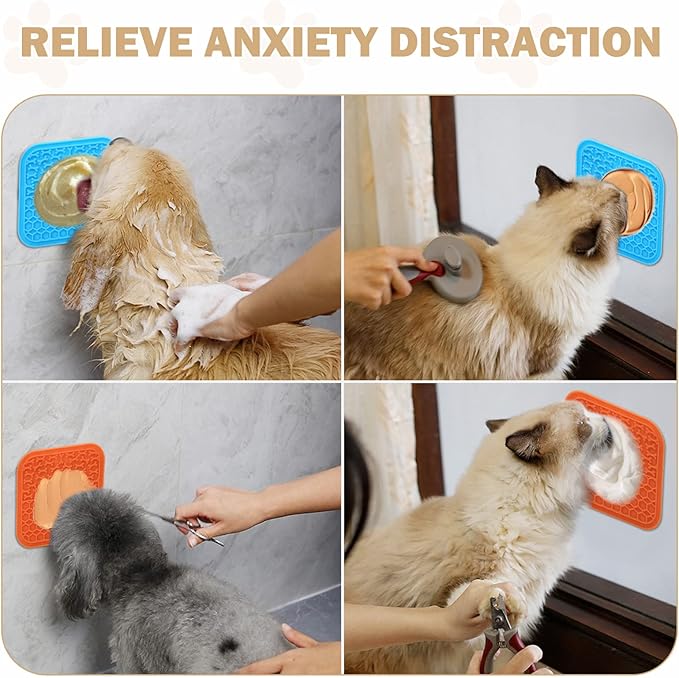 RELIEVE ANXIETY DISTRACTION