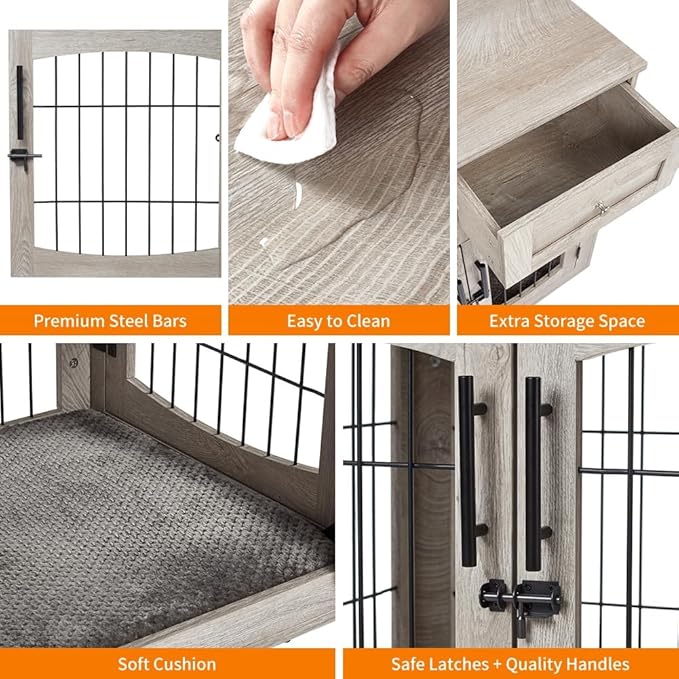 Premium Steel Bars

Easy to Clean

Extra Storage Space

Soft Cushion

Safe Latches + Quality Handles