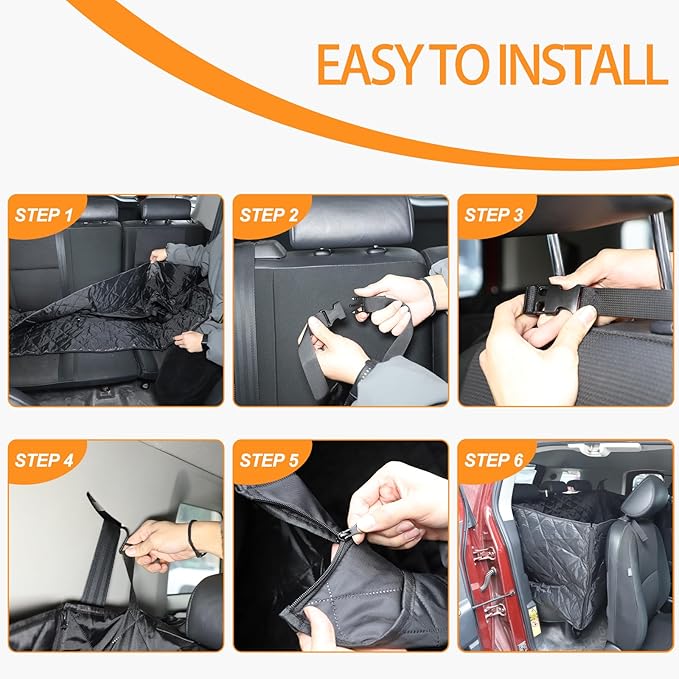 EASY TO INSTALL

STEP 1

STEP 2

STEP 3

STEP 4

STEP 5

STEP 6