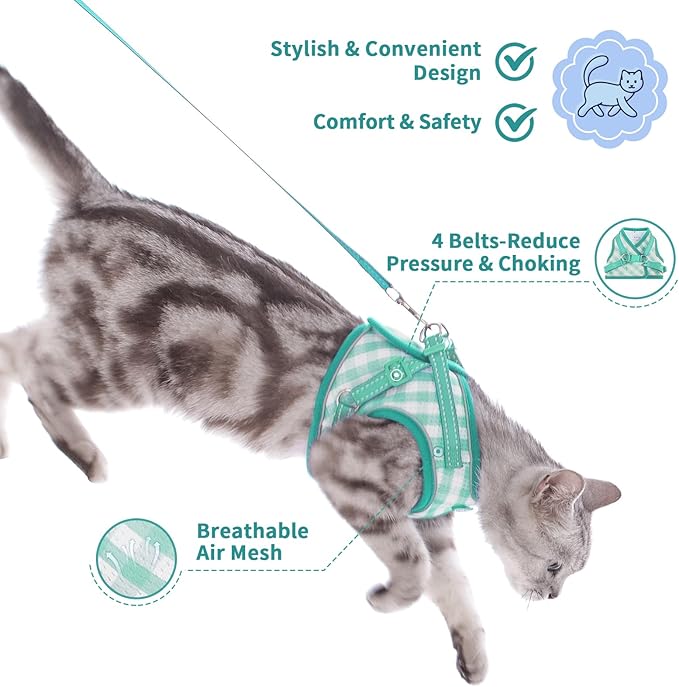 Stylish & Convenient Design

Comfort & Safety

4 Belts-Reduce Pressure & Choking

Breathable Air Mesh