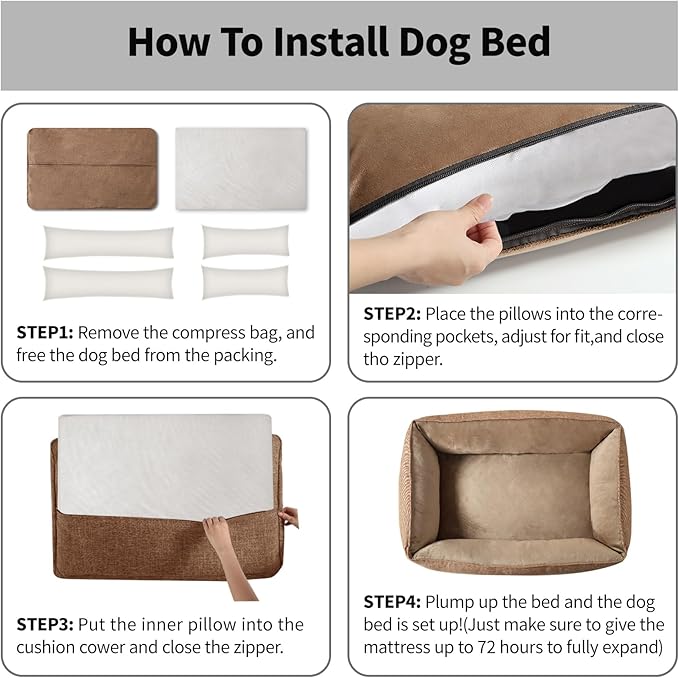 How To Install Dog Bed

STEP1: Remove the compress bag, and free the dog bed from the packing.

STEP2: Place the pillows into the corresponding pockets, adjust for fit,and close tho zipper.

STEP3: Put the inner pillow into the cushion cower and close the zipper.

STEP4: Plump up the bed and the dog bed is set up!(Just make sure to give the mattress up to 72 hours to fully expand)