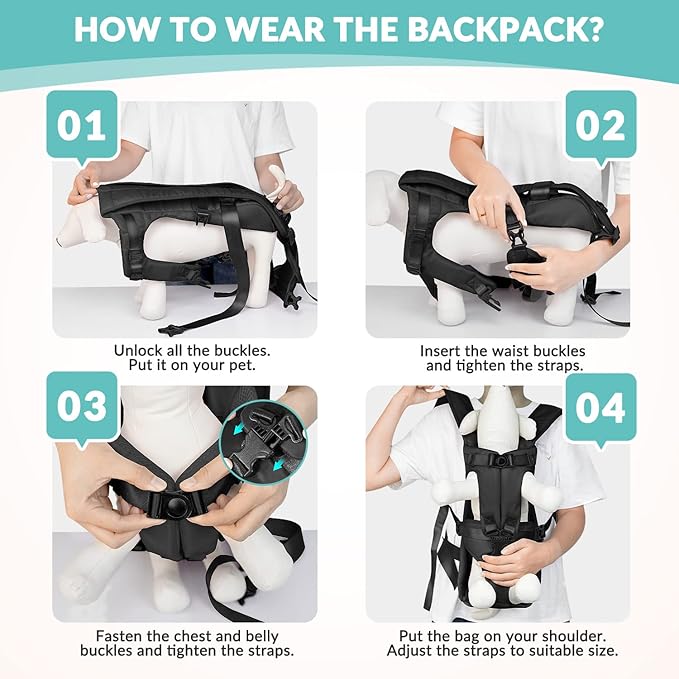 HOW TO WEAR THE BACKPACK?

01

Unlock all the buckles. Put it on your pet.

02

Insert the waist buckles and tighten the straps.

03

Fasten the chest and belly buckles and tighten the straps.

04

Put the bag on your shoulder. Adjust the straps to suitable size.