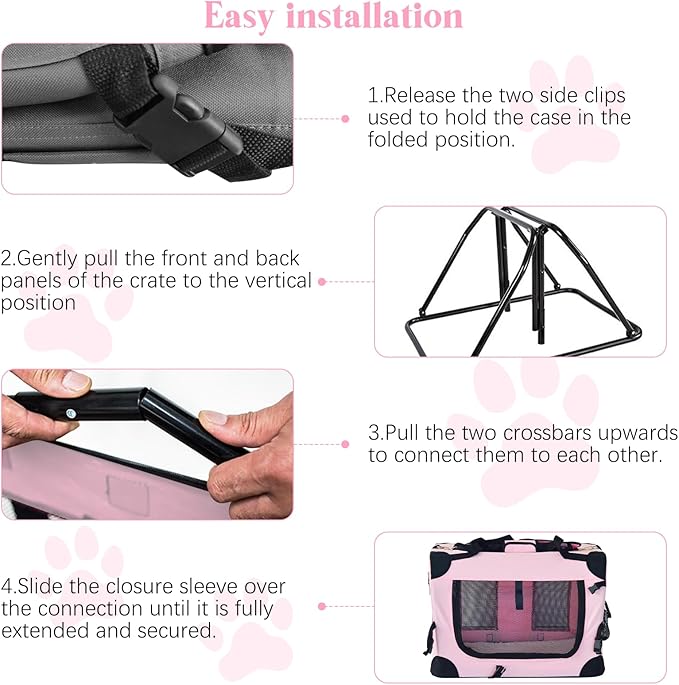 Easy installation

1.Release the two side clips used to hold the case in the folded position.

2.Gently pull the front and back panels of the crate to the vertical position

3.Pull the two crossbars upwards to connect them to each other.

4.Slide the closure sleeve over the connection until it is fully extended and secured.