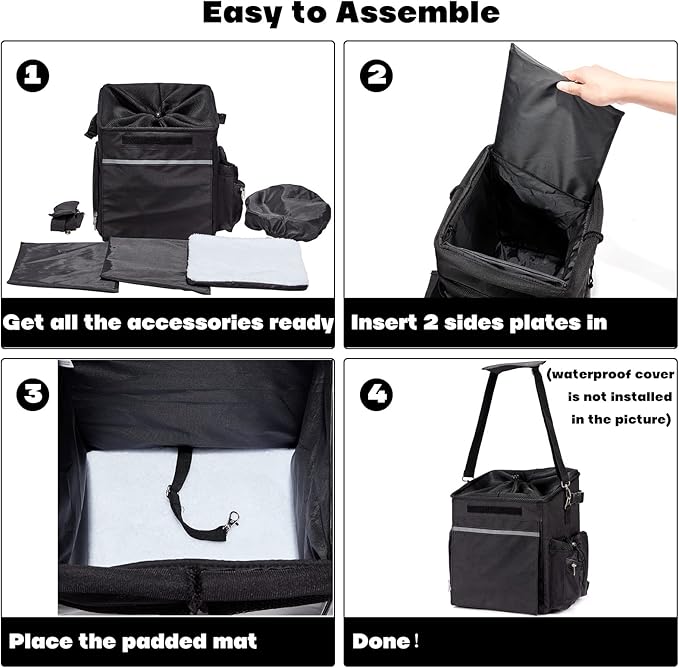 Easy to Assemble

1

Get all the accessories ready

2

Insert 2 sides plates in

3

Place the padded mat

4

(waterproof cover is not installed in the picture)

Done !