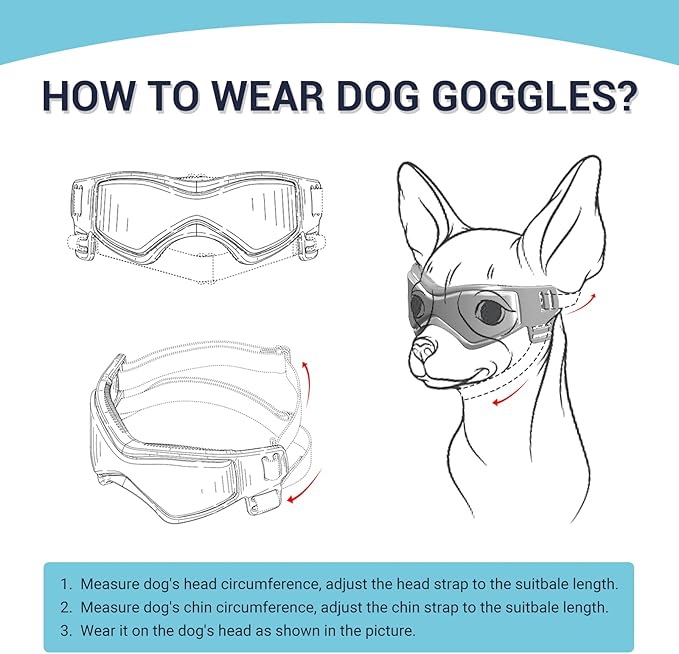 HOW TO WEAR DOG GOGGLES?

1. Measure dog's head circumference, adjust the head strap to the suitbale length.
2. Measure dog's chin circumference, adjust the chin strap to the suitbale length.
3. Wear it on the dog's head as shown in the picture.