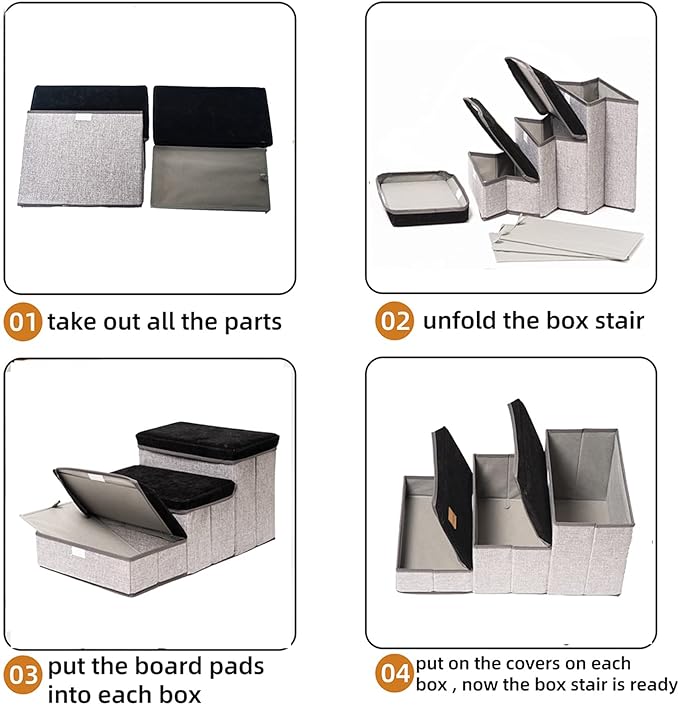 01 take out all the parts

02 unfold the box stair

03 put the board pads into each box

04 put on the covers on each box , now the box stair is ready