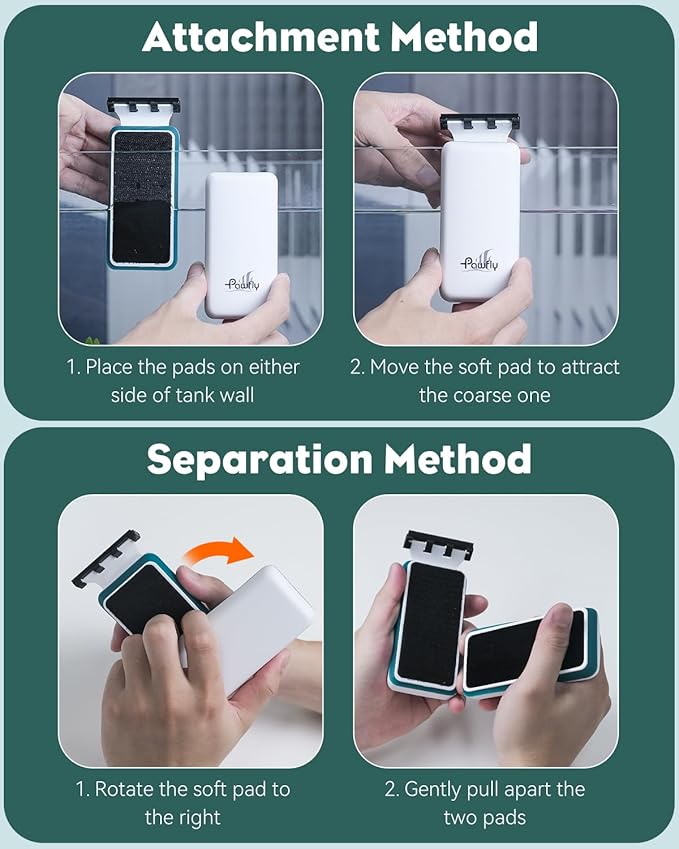 Attachment Method

Pawfly

Pawfly

1. Place the pads on either side of tank wall

2. Move the soft pad to attract the coarse one

Separation Method

1. Rotate the soft pad to the right

2. Gently pull apart the two pads