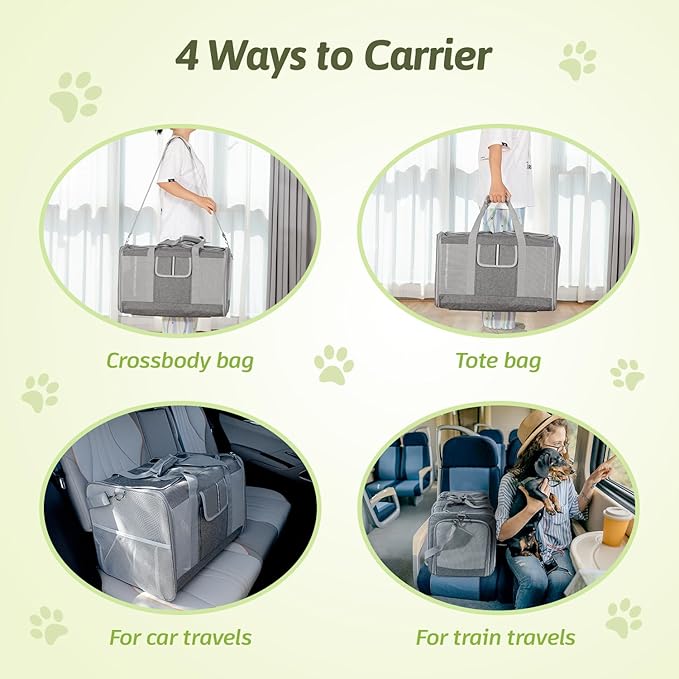 4 Ways to Carrier

Crossbody bag

Tote bag

For car travels

For train travels