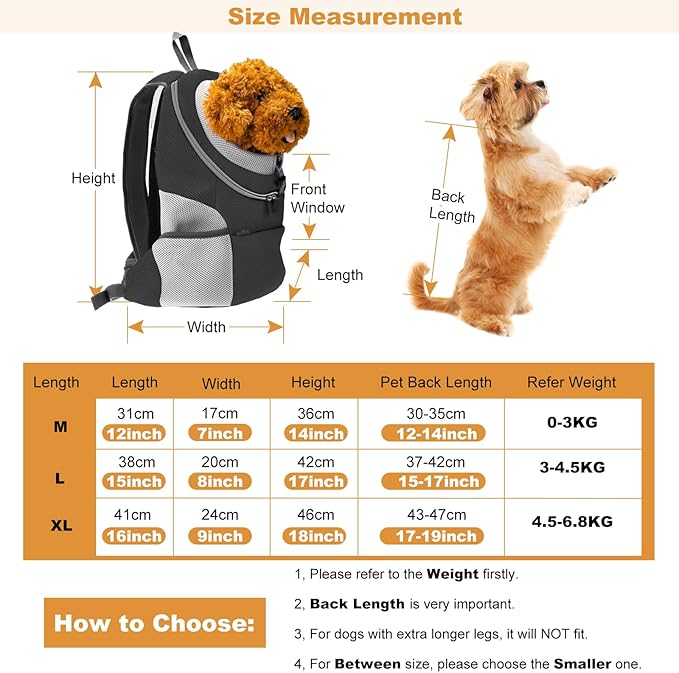 Size Measurement

Height

Front Window

Length

Width

Back Length

| Length | Length | Width | Height | Pet Back Length | Refer Weight |
|---|---|---|---|---|---|
| M | 31cm 12inch | 17cm 7inch | 36cm 14inch | 30-35cm 12-14inch | 0-3KG |
| L | 38cm 15inch | 20cm 8inch | 42cm 17inch | 37-42cm 15-17inch | 3-4.5KG |
| XL | 41cm 16inch | 24cm 9inch | 46cm 18inch | 43-47cm 17-19inch | 4.5-6.8KG |

How to Choose:

1, Please refer to the Weight firstly.

2, Back Length is very important.

3, For dogs with extra longer legs, it will NOT fit.

4, For Between size, please choose the Smaller one.