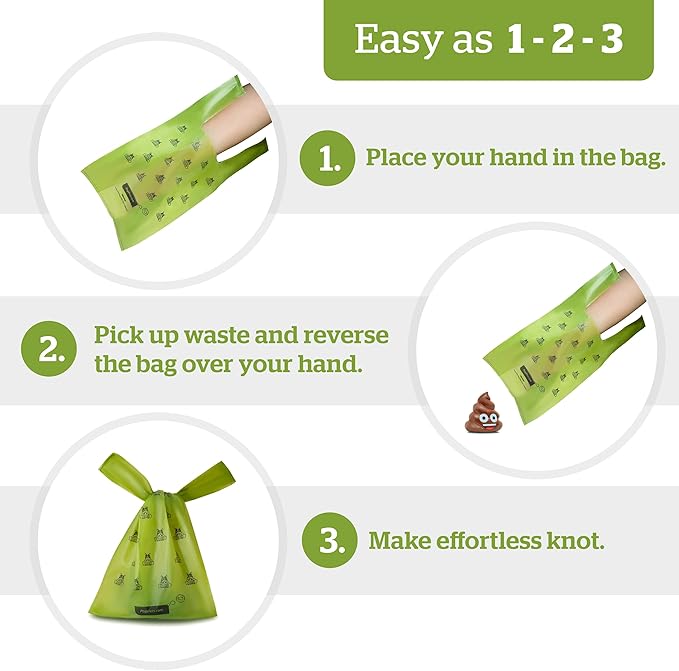 Easy as 1 - 2 - 3

1. Place your hand in the bag.

2. Pick up waste and reverse the bag over your hand.

3. Make effortless knot.