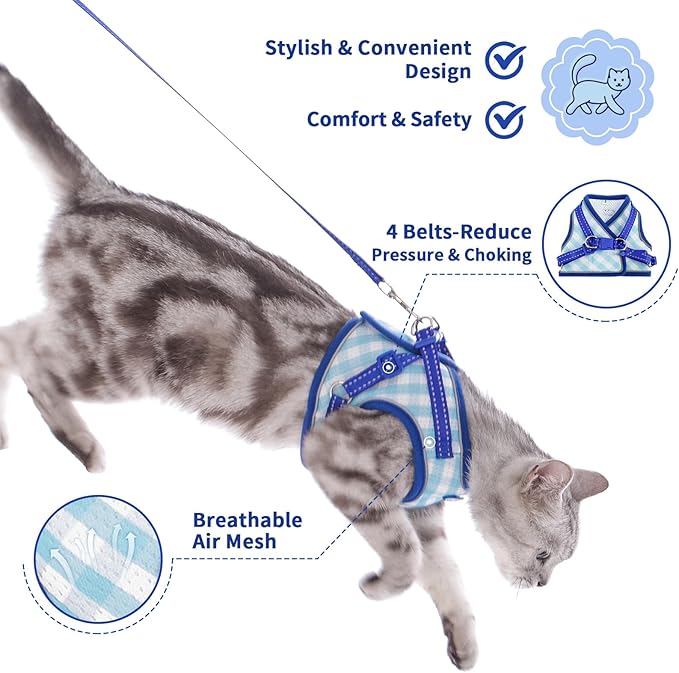 Stylish & Convenient Design

Comfort & Safety

4 Belts-Reduce Pressure & Choking

Breathable Air Mesh