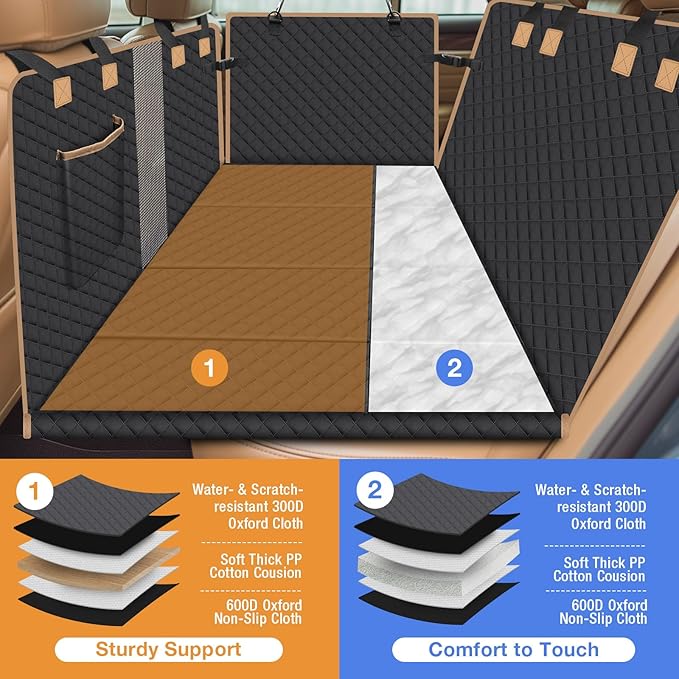 1

2

1

Water- & Scratch-resistant 300D Oxford Cloth

Soft Thick PP Cotton Cousion

600D Oxford Non-Slip Cloth

Sturdy Support

2

Water- & Scratch-resistant 300D Oxford Cloth

Soft Thick PP Cotton Cousion

600D Oxford Non-Slip Cloth

Comfort to Touch