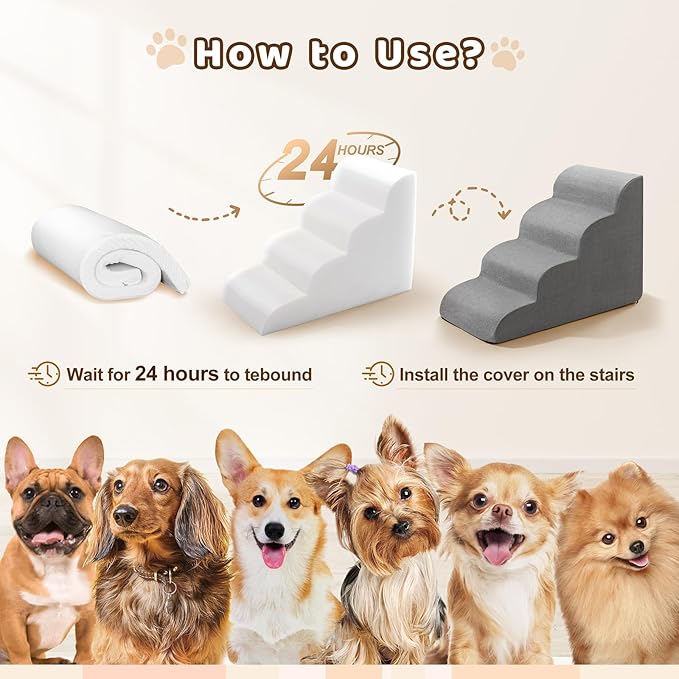 How to Use?

24 HOURS

Wait for 24 hours to tebound

Install the cover on the stairs