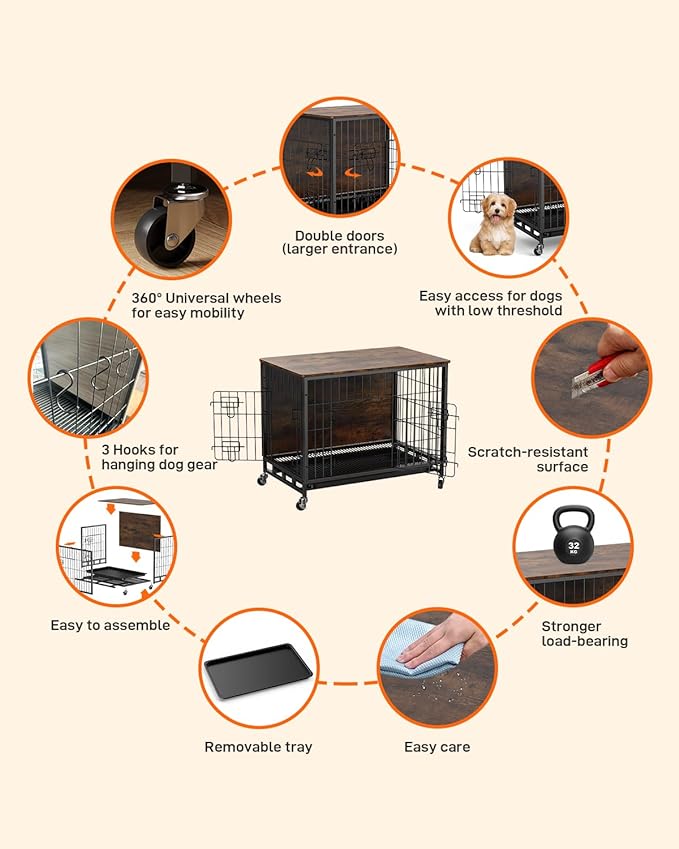 Double doors
(larger entrance)

360° Universal wheels
for easy mobility

Easy access for dogs
with low threshold

3 Hooks for
hanging dog gear

Scratch-resistant
surface

32
KG

Easy to assemble

Stronger
load-bearing

Removable tray

Easy care