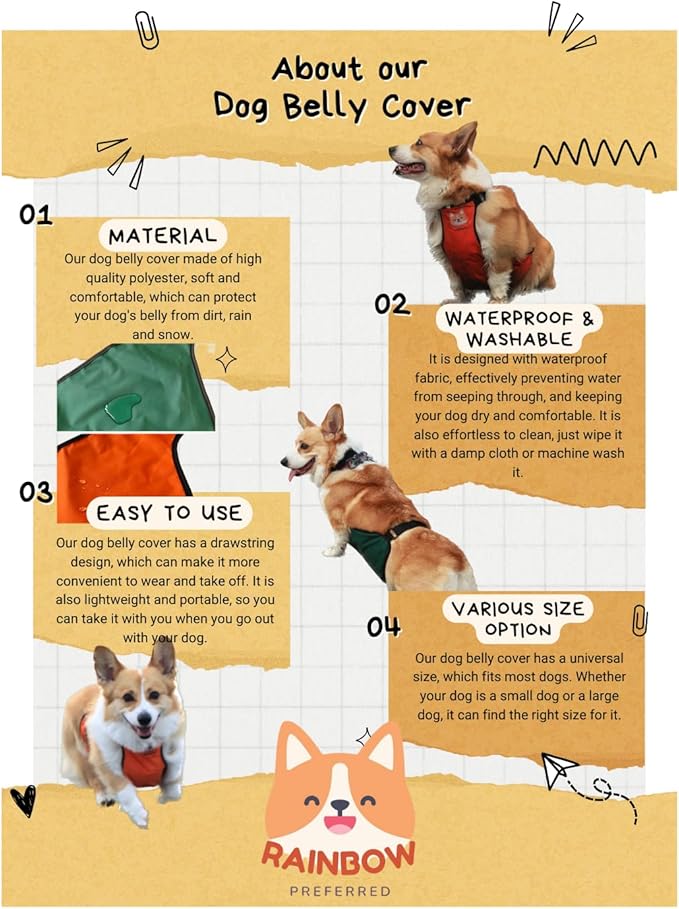 About our
Dog Belly Cover

01
MATERIAL
Our dog belly cover made of high quality polyester, soft and comfortable, which can protect your dog's belly from dirt, rain and snow.

02
WATERPROOF & WASHABLE
It is designed with waterproof fabric, effectively preventing water from seeping through, and keeping your dog dry and comfortable. It is also effortless to clean, just wipe it with a damp cloth or machine wash it.

03
EASY TO USE
Our dog belly cover has a drawstring design, which can make it more convenient to wear and take off. It is also lightweight and portable, so you can take it with you when you go out with your dog.

04
VARIOUS SIZE OPTION
Our dog belly cover has a universal size, which fits most dogs. Whether your dog is a small dog or a large dog, it can find the right size for it.

RAINBOW
PREFERRED