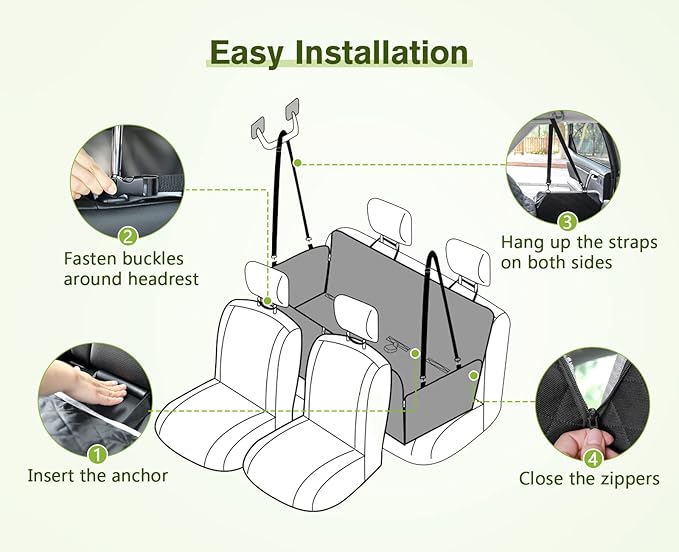 Easy Installation

2
Fasten buckles around headrest

3
Hang up the straps on both sides

1
Insert the anchor

4
Close the zippers