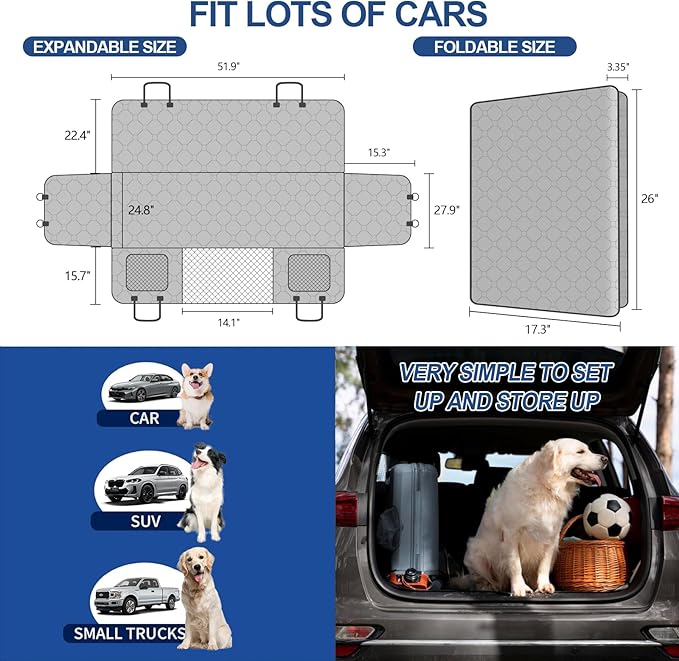 FIT LOTS OF CARS

EXPANDABLE SIZE

51.9"

22.4"

15.3"

24.8"

27.9"

15.7"

14.1"

FOLDABLE SIZE

3.35"

26"

17.3"

CAR

SUV

SMALL TRUCKS

VERY SIMPLE TO SET UP AND STORE UP