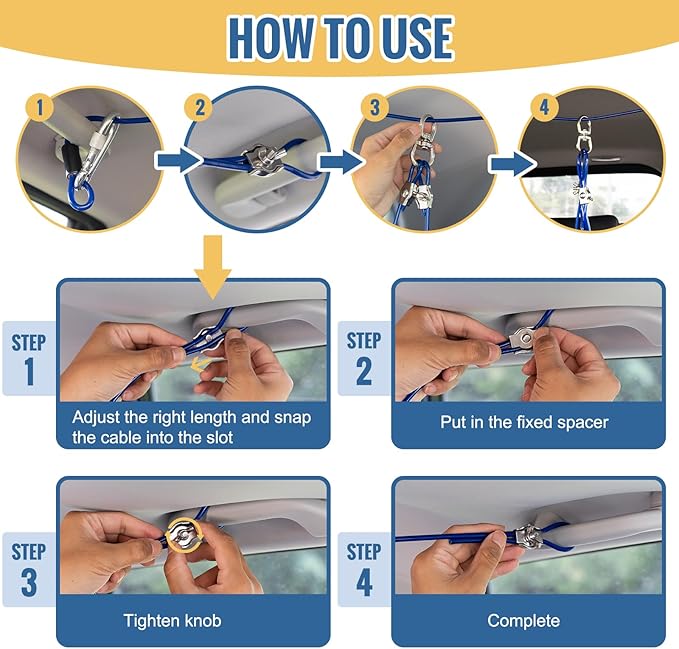 HOW TO USE

1

2

3

4

STEP 1

Adjust the right length and snap the cable into the slot

STEP 2

Put in the fixed spacer

STEP 3

Tighten knob

STEP 4

Complete