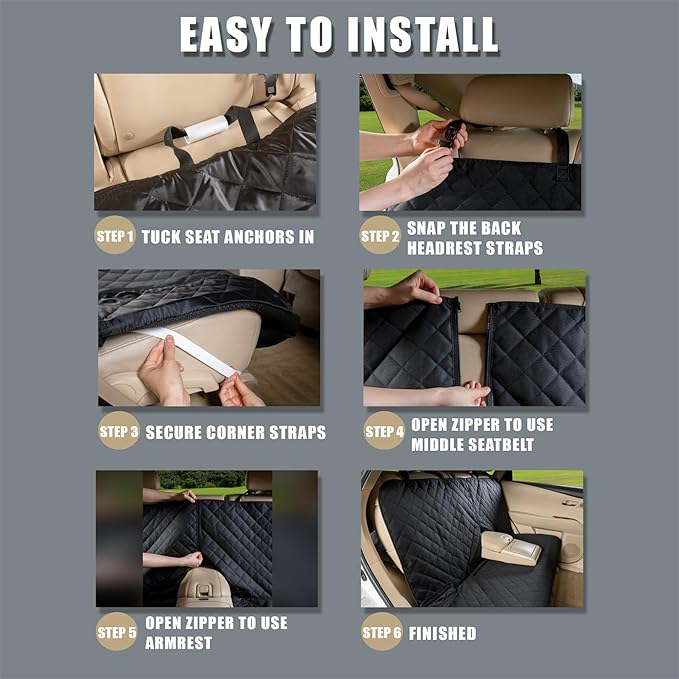 EASY TO INSTALL

STEP 1 TUCK SEAT ANCHORS IN

STEP 2 SNAP THE BACK HEADREST STRAPS

STEP 3 SECURE CORNER STRAPS

STEP 4 OPEN ZIPPER TO USE MIDDLE SEATBELT

STEP 5 OPEN ZIPPER TO USE ARMREST

STEP 6 FINISHED