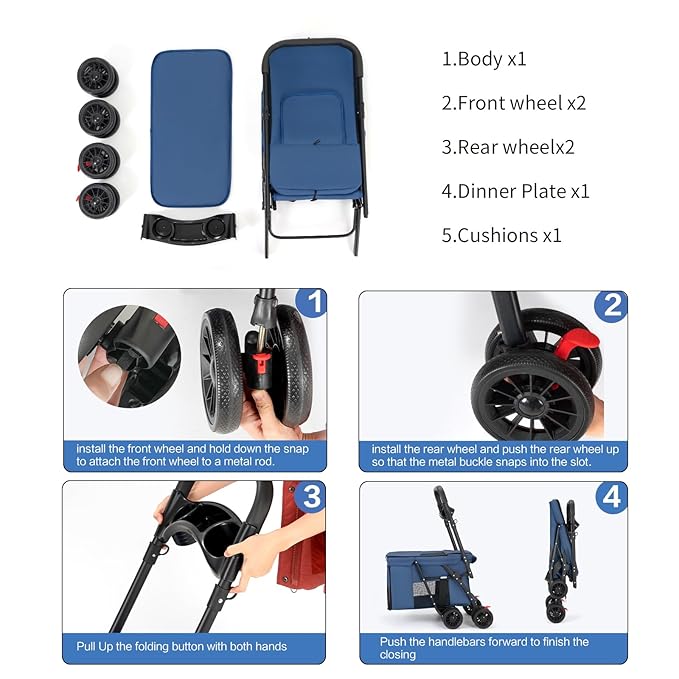 1.Body x1

2.Front wheel x2

3.Rear wheelx2

4.Dinner Plate x1

5.Cushions x1

1

install the front wheel and hold down the snap to attach the front wheel to a metal rod.

2

install the rear wheel and push the rear wheel up so that the metal buckle snaps into the slot.

3

Pull Up the folding button with both hands

4

Push the handlebars forward to finish the closing