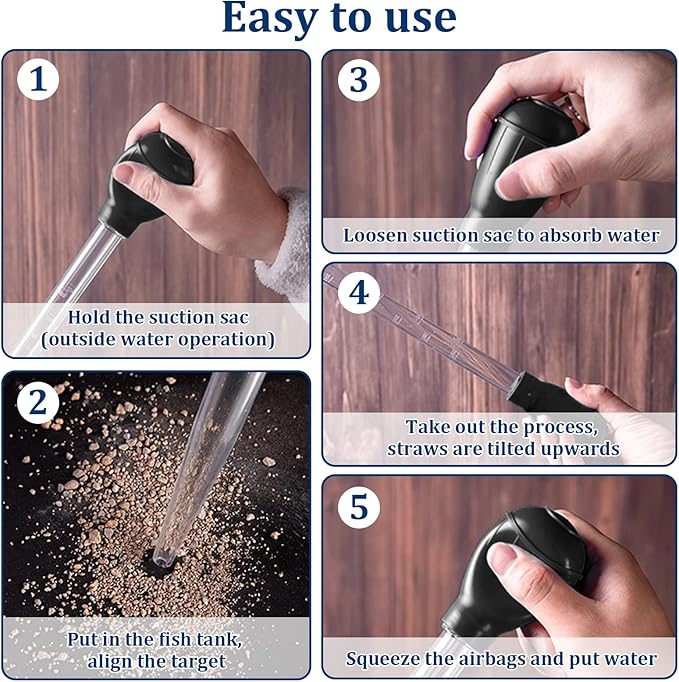 Easy to use

1

Hold the suction sac (outside water operation)

2

Put in the fish tank, align the target

3

Loosen suction sac to absorb water

4

Take out the process, straws are tilted upwards

5

Squeeze the airbags and put water