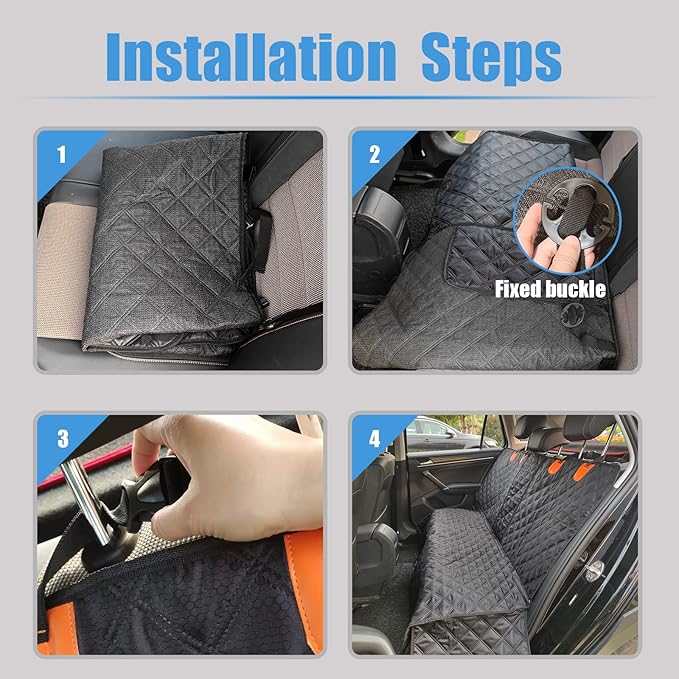 Installation Steps

1

2

Fixed buckle

3

4