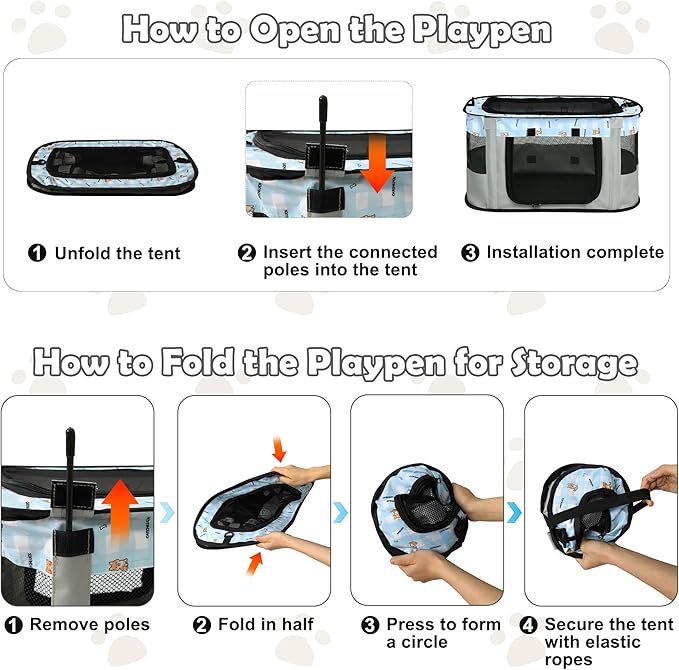 How to Open the Playpen

❶ Unfold the tent

❷ Insert the connected poles into the tent

❸ Installation complete

How to Fold the Playpen for Storage

❶ Remove poles

❷ Fold in half

❸ Press to form a circle

❹ Secure the tent with elastic ropes