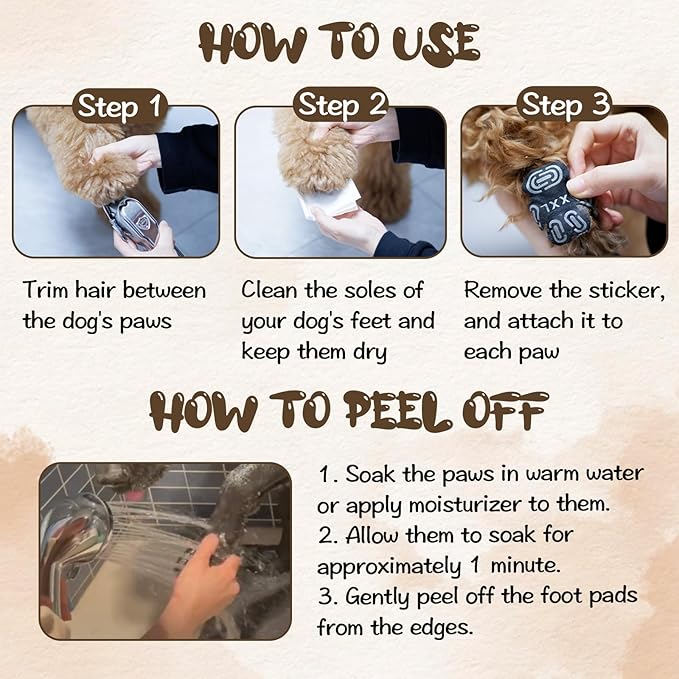 HOW TO USE

Step 1

Trim hair between the dog's paws

Step 2

Clean the soles of your dog's feet and keep them dry

Step 3

XXL

Remove the sticker, and attach it to each paw

HOW TO PEEL OFF

1. Soak the paws in warm water or apply moisturizer to them.
2. Allow them to soak for approximately 1 minute.
3. Gently peel off the foot pads from the edges.