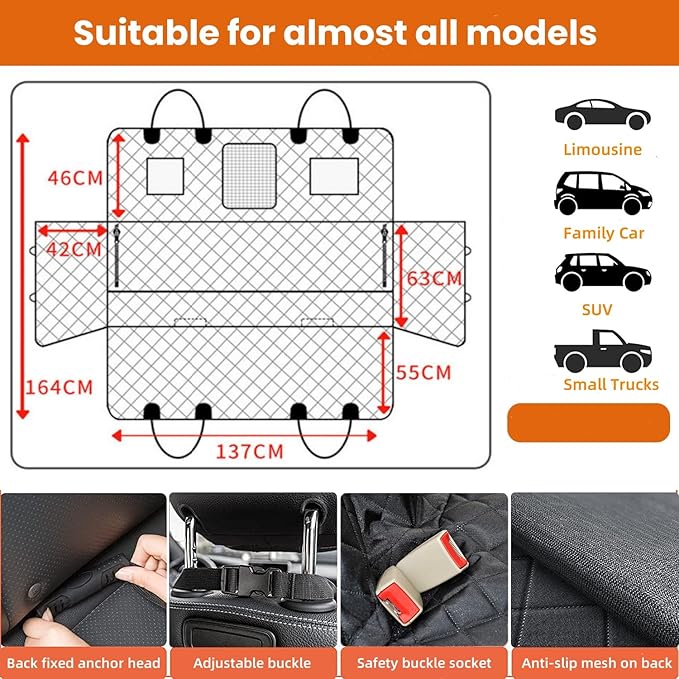 Suitable for almost all models

46CM
42CM
63CM
55CM
164CM
137CM

Limousine
Family Car
SUV
Small Trucks

Back fixed anchor head
Adjustable buckle
Safety buckle socket
Anti-slip mesh on back