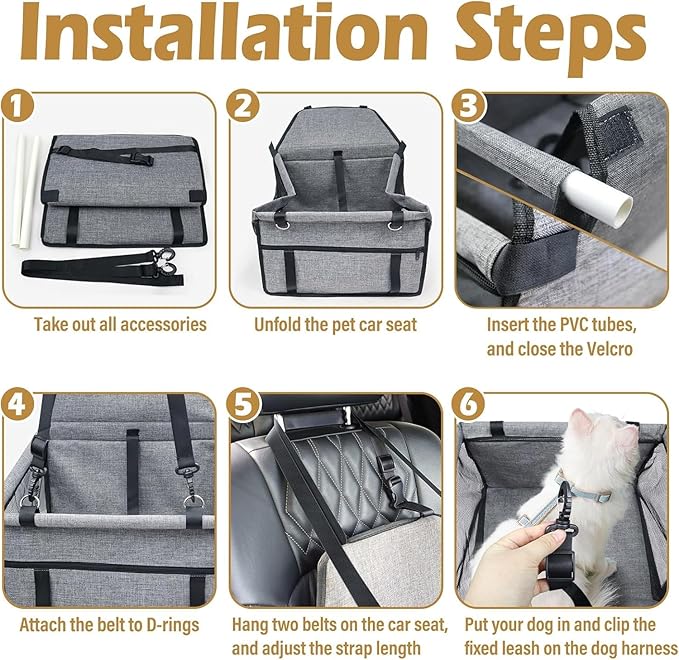 Installation Steps

1
Take out all accessories

2
Unfold the pet car seat

3
Insert the PVC tubes, and close the Velcro

4
Attach the belt to D-rings

5
Hang two belts on the car seat, and adjust the strap length

6
Put your dog in and clip the fixed leash on the dog harness