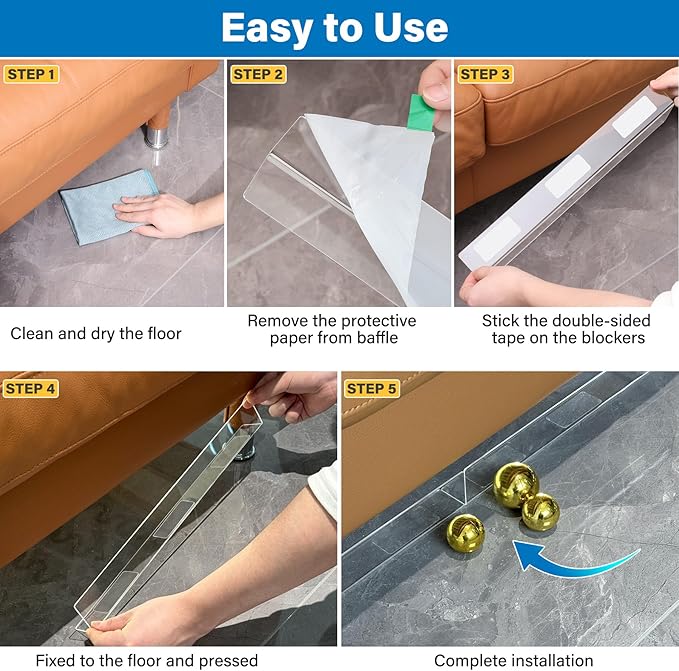 Easy to Use

STEP 1

Clean and dry the floor

STEP 2

Remove the protective paper from baffle

STEP 3

Stick the double-sided tape on the blockers

STEP 4

Fixed to the floor and pressed

STEP 5

Complete installation