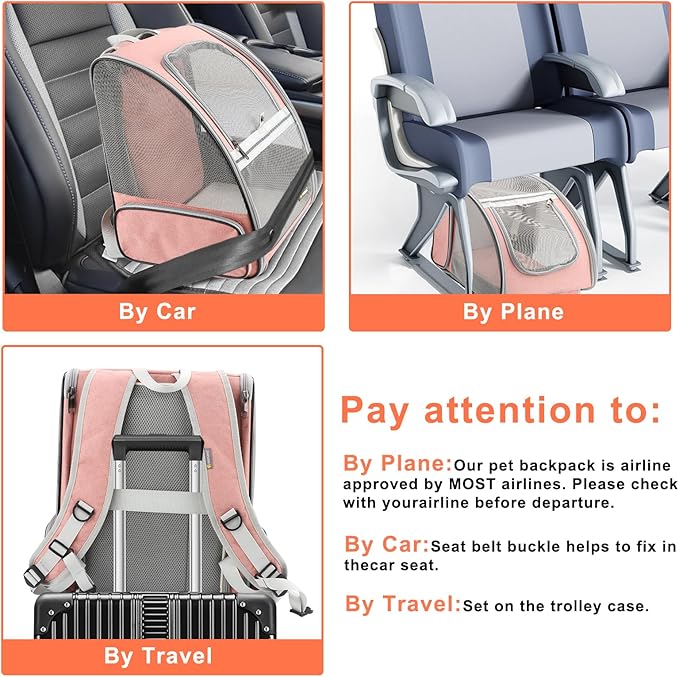 By Car

By Plane

By Travel

Pay attention to:

By Plane:Our pet backpack is airline approved by MOST airlines. Please check with yourairline before departure.

By Car:Seat belt buckle helps to fix in thecar seat.

By Travel:Set on the trolley case.