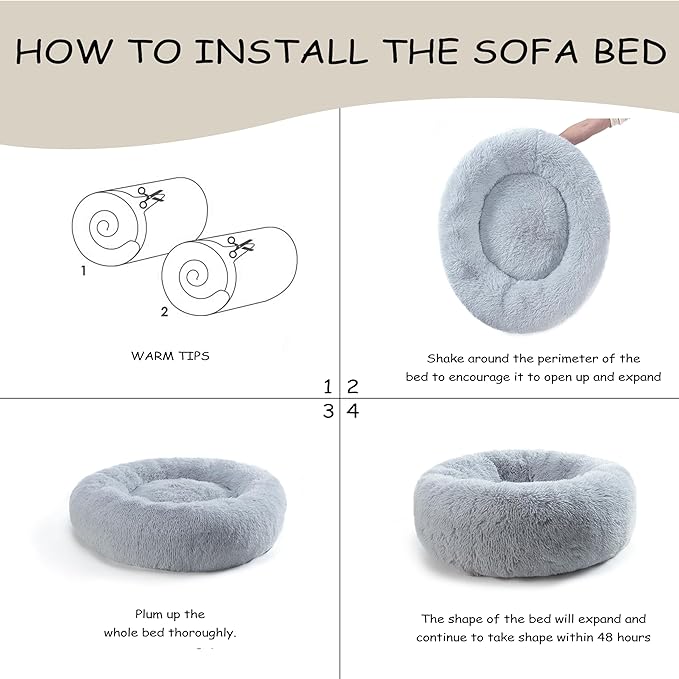 HOW TO INSTALL THE SOFA BED

1

2

WARM TIPS

Shake around the perimeter of the bed to encourage it to open up and expand

1 2
3 4

Plum up the whole bed thoroughly.

The shape of the bed will expand and continue to take shape within 48 hours