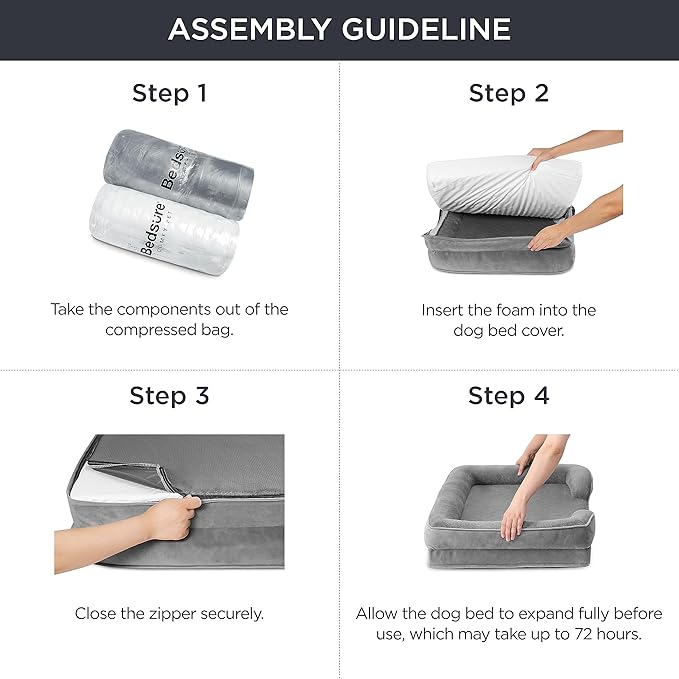 ASSEMBLY GUIDELINE

Step 1

Bedsure

Bedsure
COMFY PET

Take the components out of the compressed bag.

Step 2

Insert the foam into the dog bed cover.

Step 3

Close the zipper securely.

Step 4

Allow the dog bed to expand fully before use, which may take up to 72 hours.