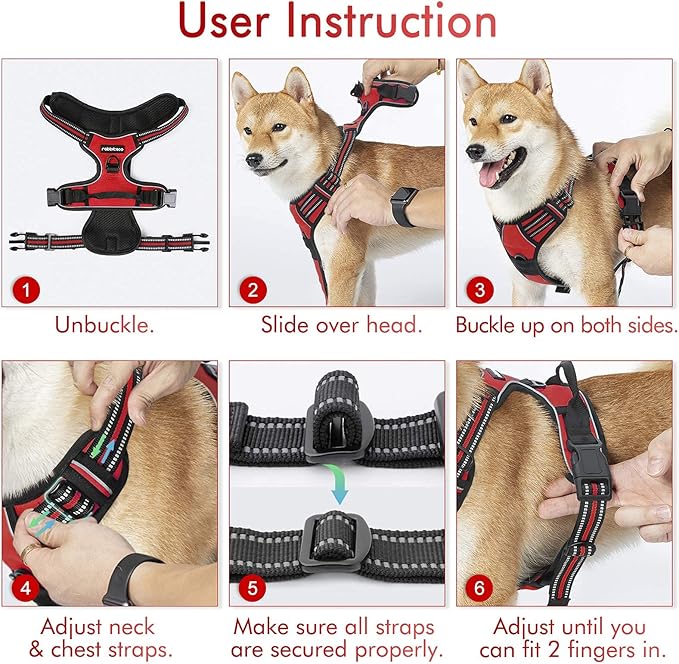 User Instruction

rabbitgoo

1

Unbuckle.

2

Slide over head.

3

Buckle up on both sides.

4

Adjust neck & chest straps.

5

Make sure all straps are secured properly.

6

Adjust until you can fit 2 fingers in.