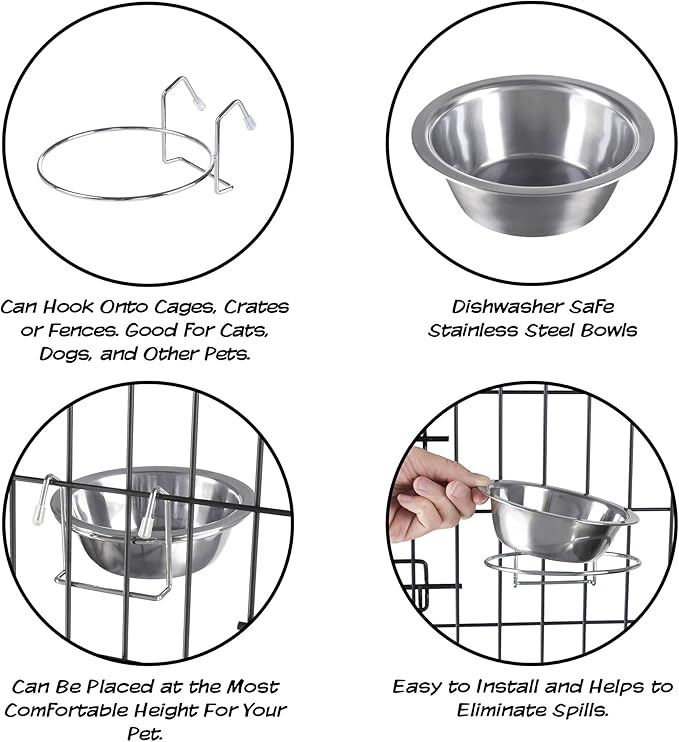 Can Hook Onto Cages, Crates or Fences. Good For Cats, Dogs, and Other Pets.

Dishwasher Safe Stainless Steel Bowls

Can Be Placed at the Most Comfortable Height For Your Pet.

Easy to Install and Helps to Eliminate Spills.