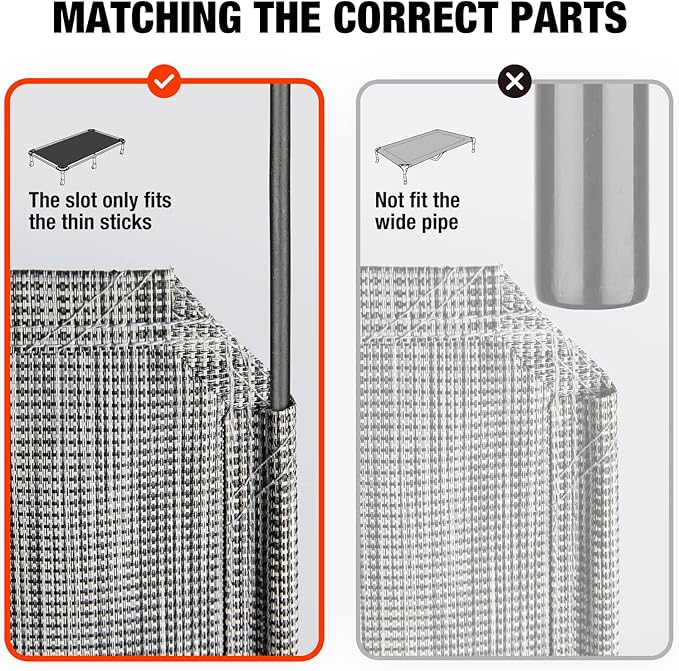 MATCHING THE CORRECT PARTS

The slot only fits the thin sticks

Not fit the wide pipe