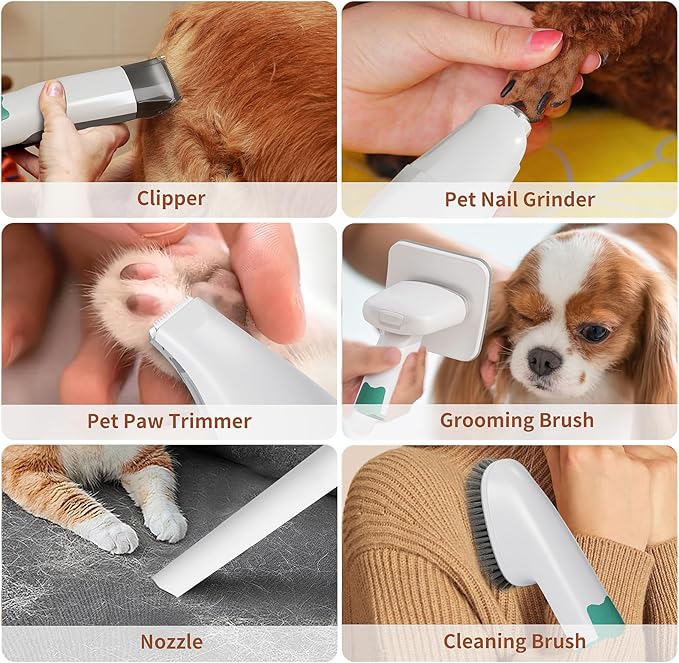 Clipper

Pet Nail Grinder

Pet Paw Trimmer

Grooming Brush

Nozzle

Cleaning Brush