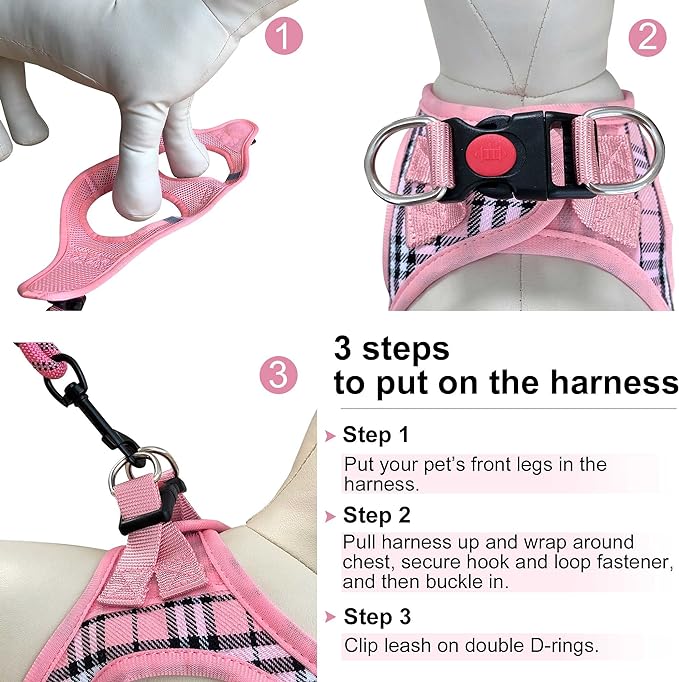 1

2

3

3 steps
to put on the harness

Step 1
Put your pet's front legs in the harness.

Step 2
Pull harness up and wrap around chest, secure hook and loop fastener, and then buckle in.

Step 3
Clip leash on double D-rings.