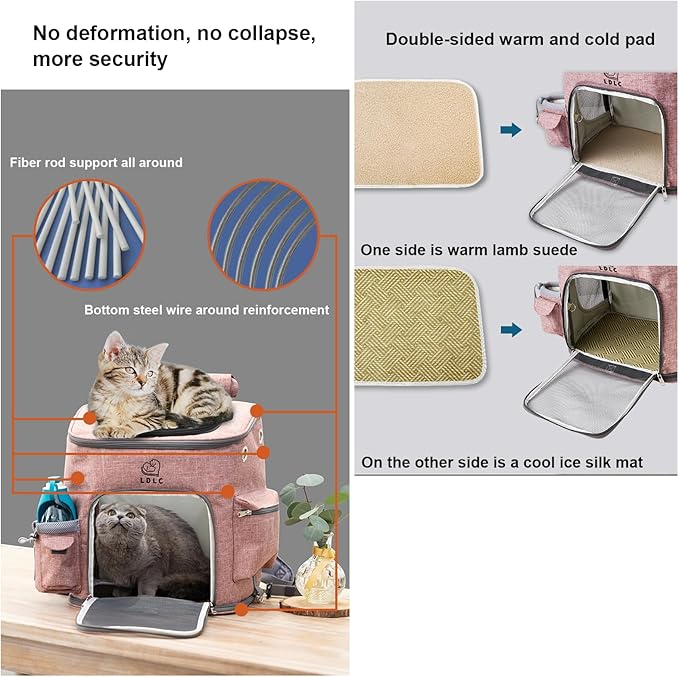 No deformation, no collapse, more security

Fiber rod support all around

Bottom steel wire around reinforcement

LDLC

Double-sided warm and cold pad

LDLC

One side is warm lamb suede

LDLC

On the other side is a cool ice silk mat