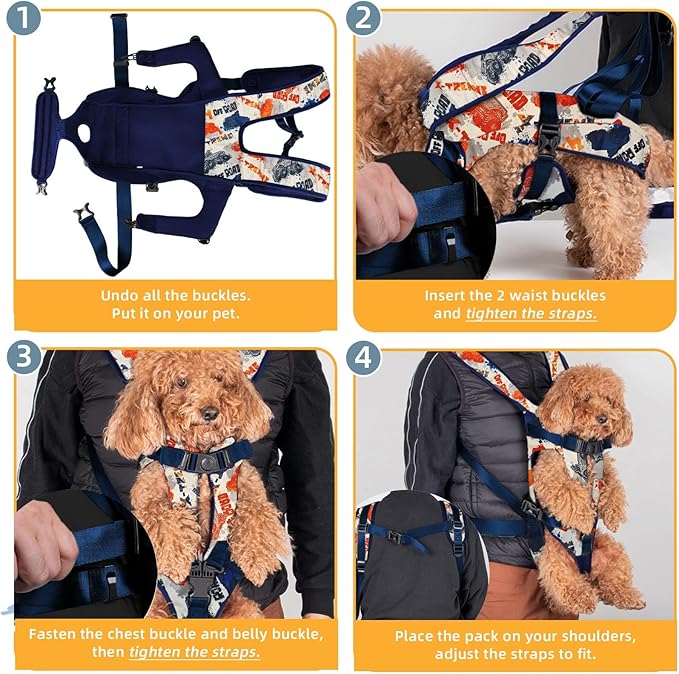 1

Undo all the buckles.
Put it on your pet.

2

Insert the 2 waist buckles
and tighten the straps.

3

Fasten the chest buckle and belly buckle,
then tighten the straps.

4

Place the pack on your shoulders,
adjust the straps to fit.