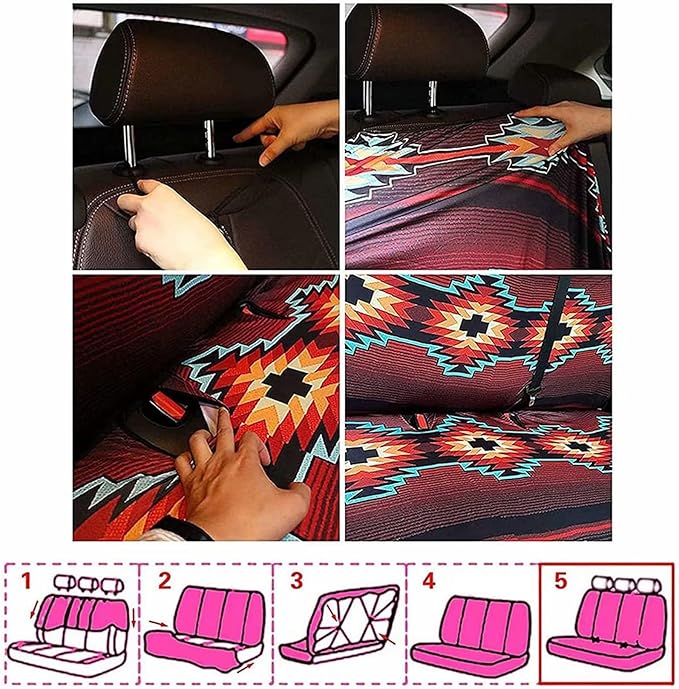 1

2

3

4

5