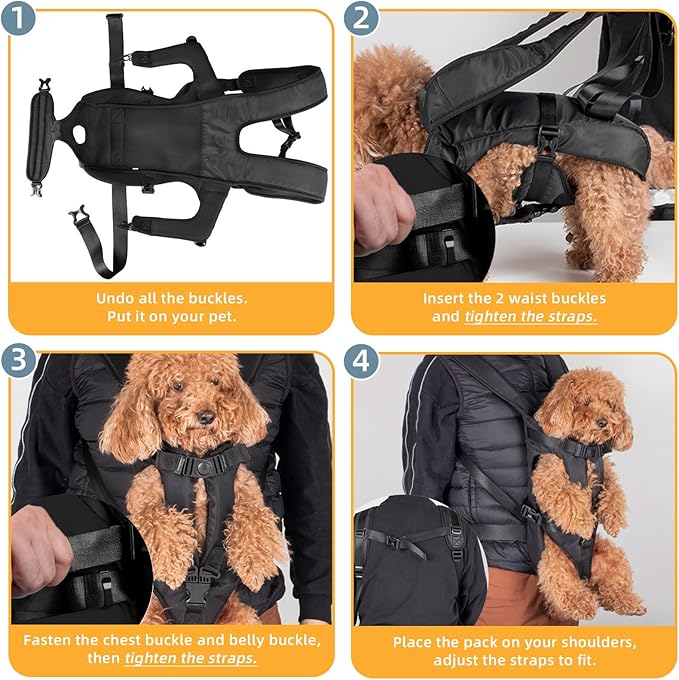 1

Undo all the buckles.
Put it on your pet.

2

Insert the 2 waist buckles and tighten the straps.

3

Fasten the chest buckle and belly buckle, then tighten the straps.

4

Place the pack on your shoulders, adjust the straps to fit.